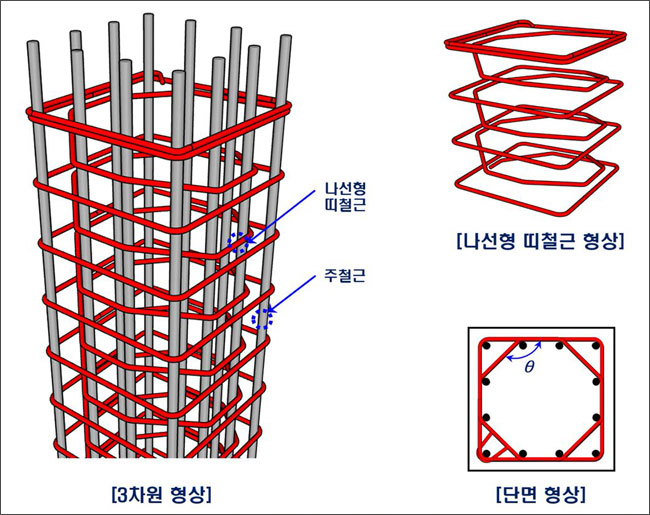 나선형 띠철근

주철근

[3차원 형상]

[나선형 띠철근 형상]

$\theta$

[단면 형상]